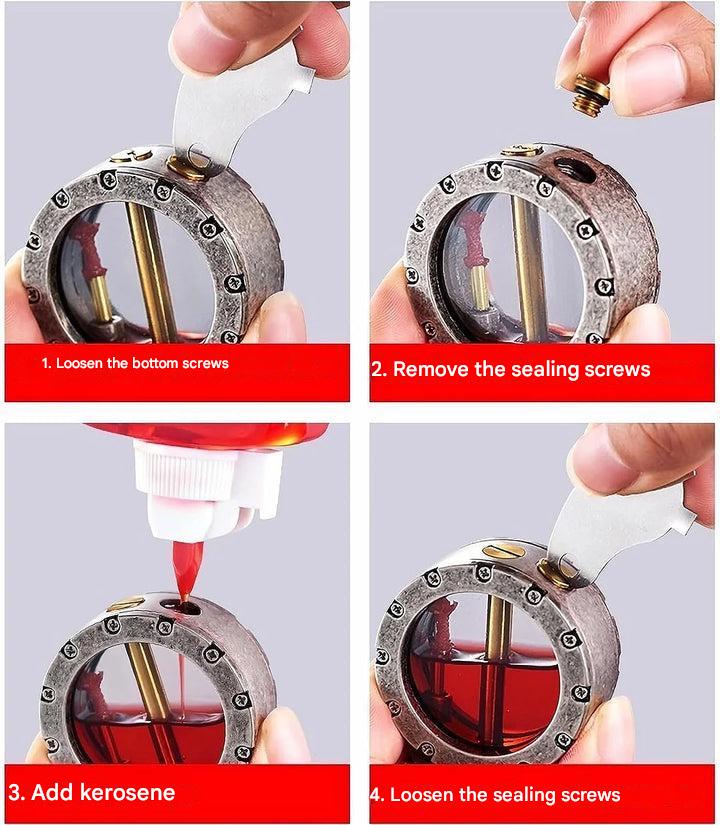 1. Loosen the bottom screws

2. Remove the sealing screws

3. Add kerosene

4. Loosen the sealing screws