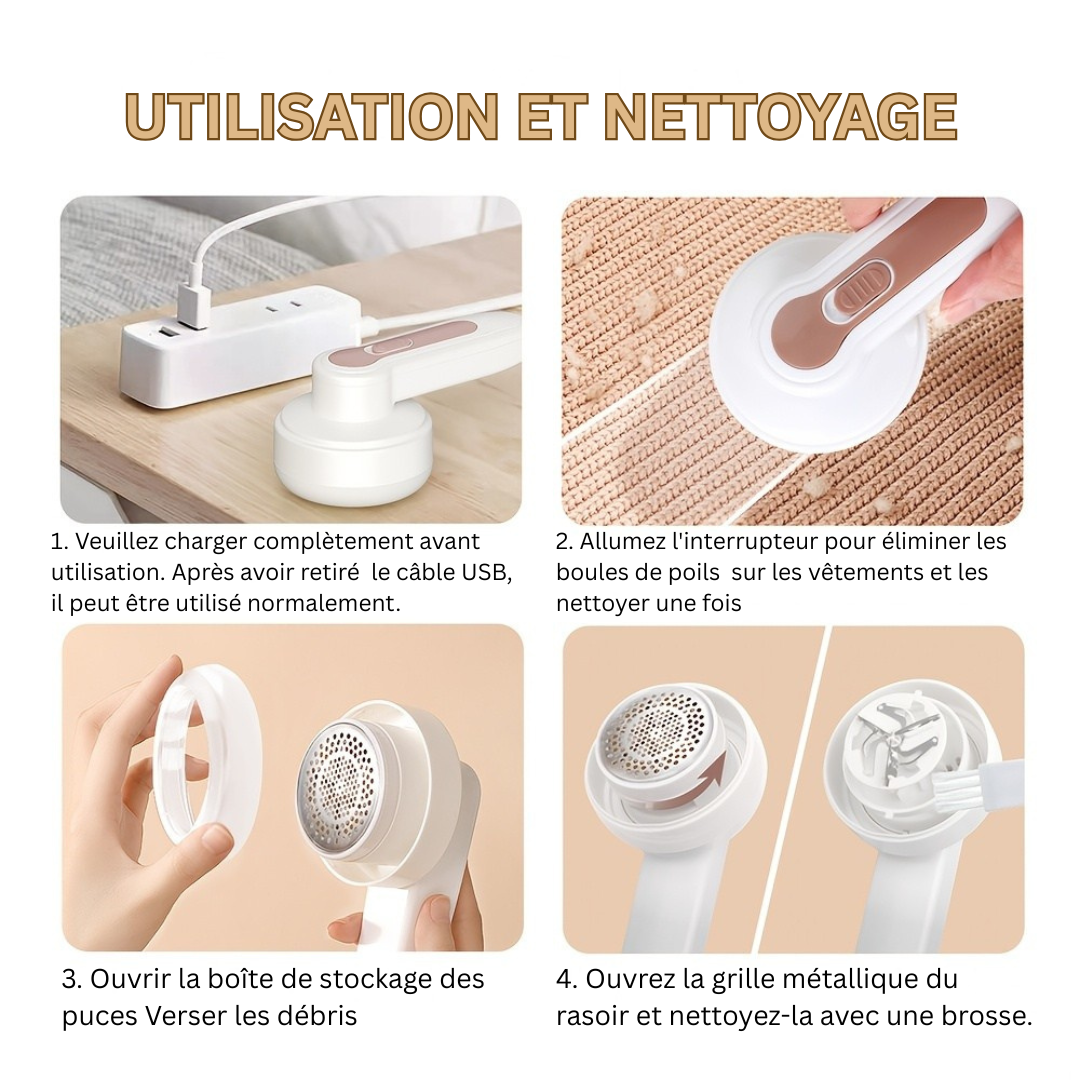 UTILISATION ET NETTOYAGE

1. Veuillez charger complètement avant utilisation. Après avoir retiré  le câble USB, il peut être utilisé normalement.

2. Allumez l'interrupteur pour éliminer les boules de poils  sur les vêtements et les nettoyer une fois

3. Ouvrir la boîte de stockage des puces Verser les débris

4. Ouvrez la grille métallique du rasoir et nettoyez-la avec une brosse.