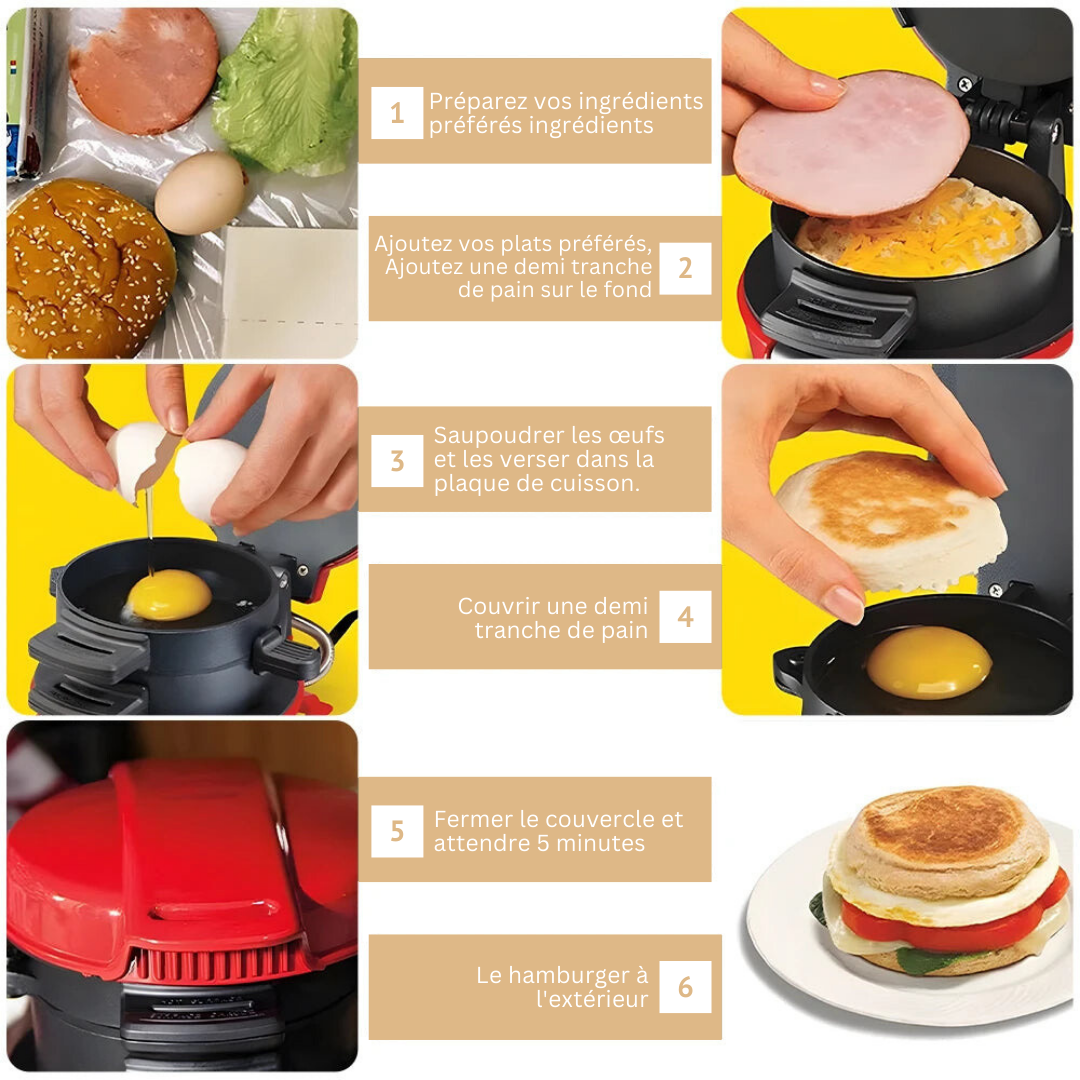 1 Préparez vos ingrédients préférés ingrédients

Ajoutez vos plats préférés, Ajoutez une demi tranche de pain sur le fond 2

3 Saupoudrer les œufs et les verser dans la plaque de cuisson.

Couvrir une demi tranche de pain 4

5 Fermer le couvercle et attendre 5 minutes

Le hamburger à l'extérieur 6